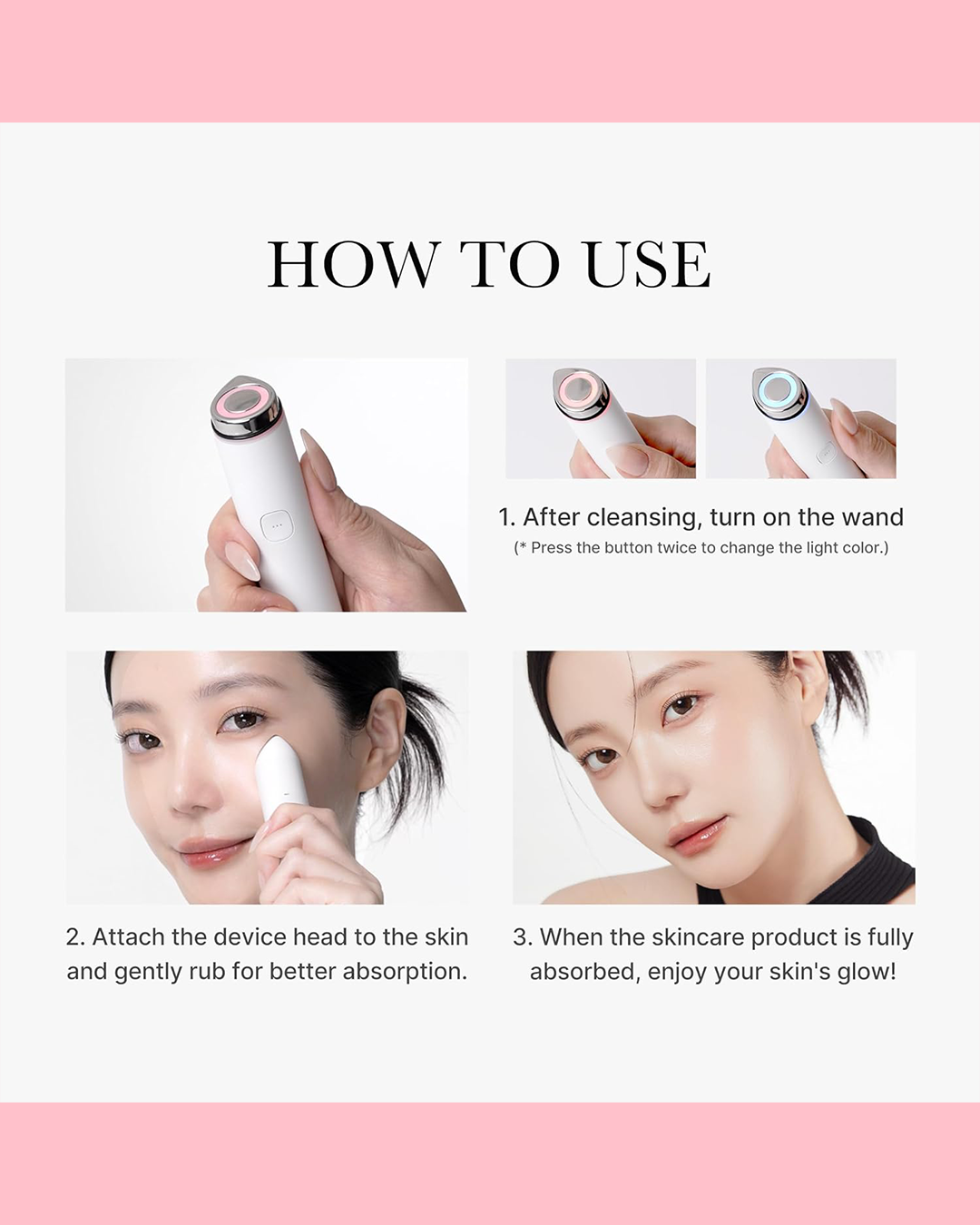 HOW TO USE

1. After cleansing, turn on the wand
(* Press the button twice to change the light color.)

2. Attach the device head to the skin and gently rub for better absorption.

3. When the skincare product is fully absorbed, enjoy your skin's glow!