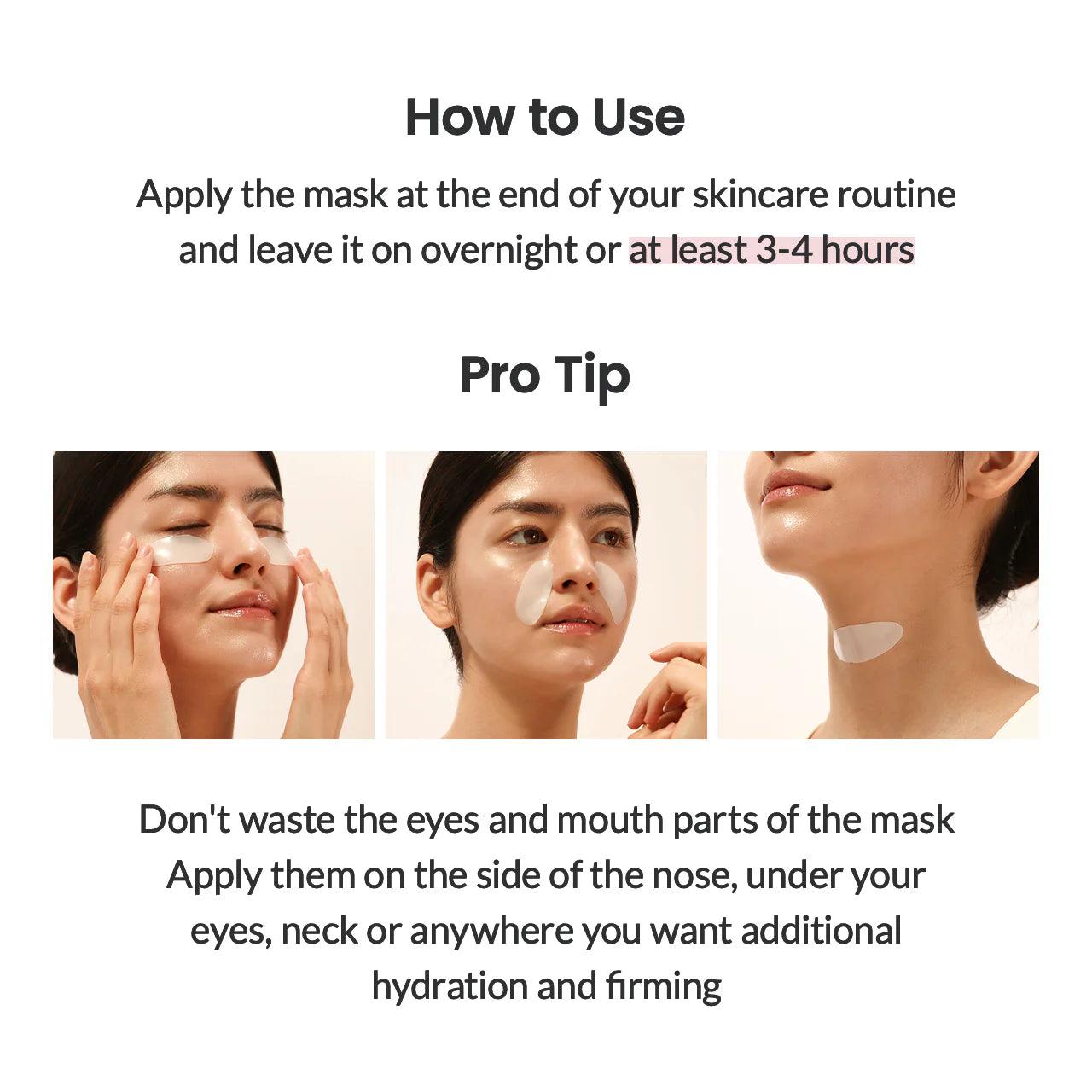 How to Use

Apply the mask at the end of your skincare routine and leave it on overnight or at least 3-4 hours

Pro Tip

Don't waste the eyes and mouth parts of the mask
Apply them on the side of the nose, under your eyes, neck or anywhere you want additional hydration and firming